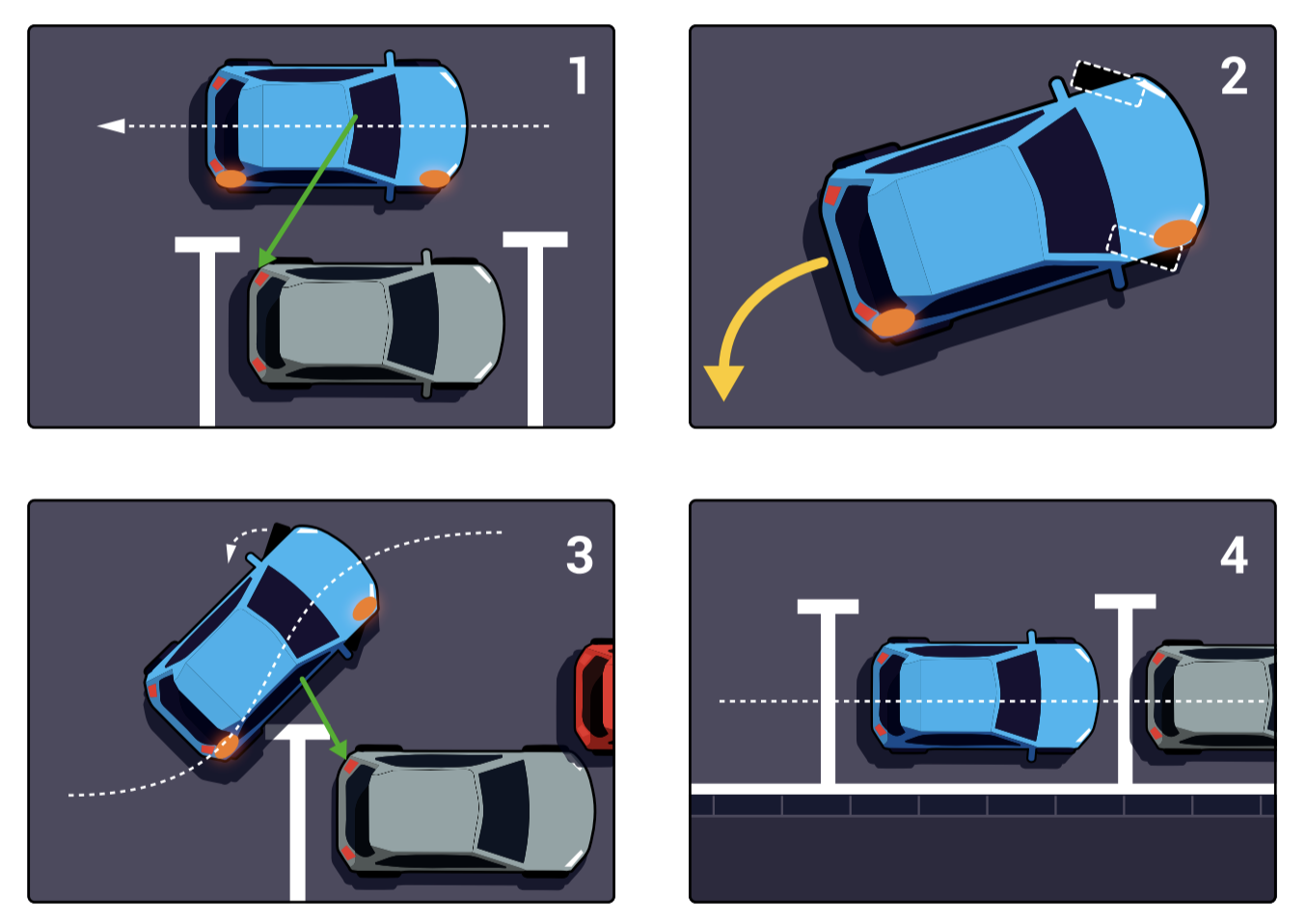 1

2

3

4